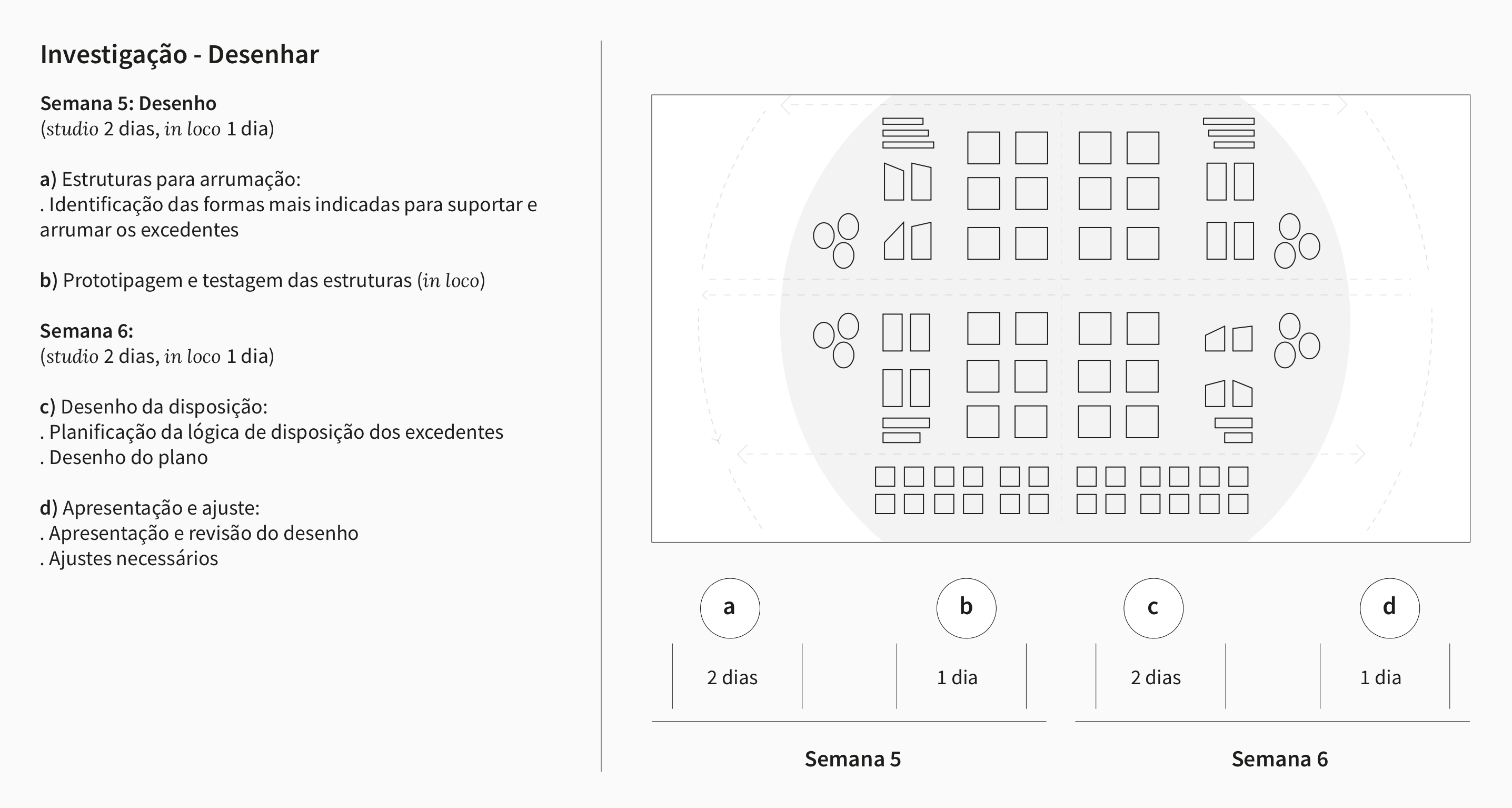 Investigação - Desenhar

Semana 5: Desenho
(studio 2 dias, in loco 1 dia)

a) Estruturas para arrumação:
. Identificação das formas mais indicadas para suportar e arrumar os excedentes

b) Prototipagem e testagem das estruturas (in loco)

Semana 6:
(studio 2 dias, in loco 1 dia)

c) Desenho da disposição:
. Planificação da lógica de disposição dos excedentes
. Desenho do plano

d) Apresentação e ajuste:
. Apresentação e revisão do desenho
. Ajustes necessários

a

b

c

d

2 dias

1 dia

2 dias

1 dia

Semana 5

Semana 6