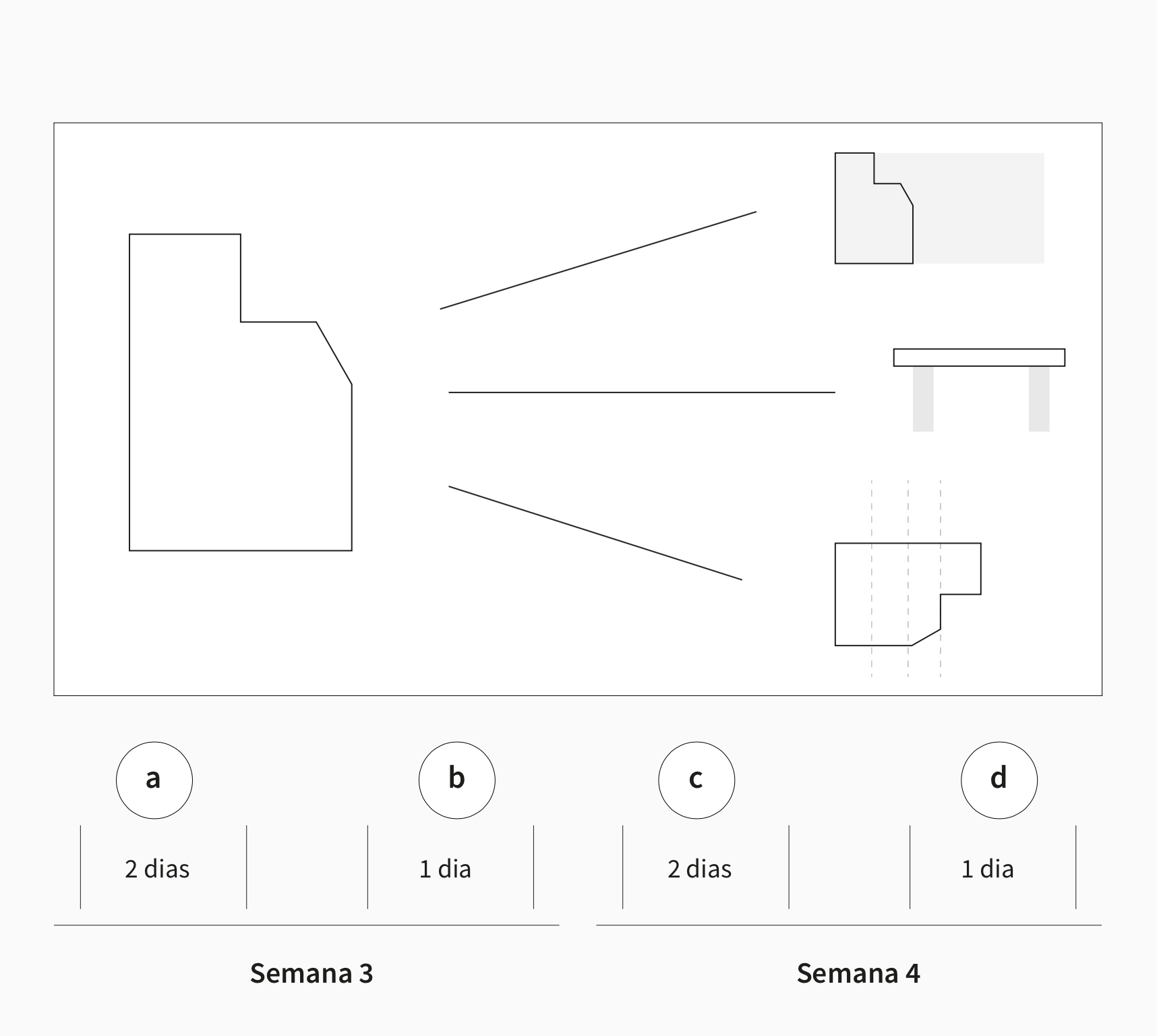 a

b

c

d

2 dias

1 dia

2 dias

1 dia

Semana 3

Semana 4