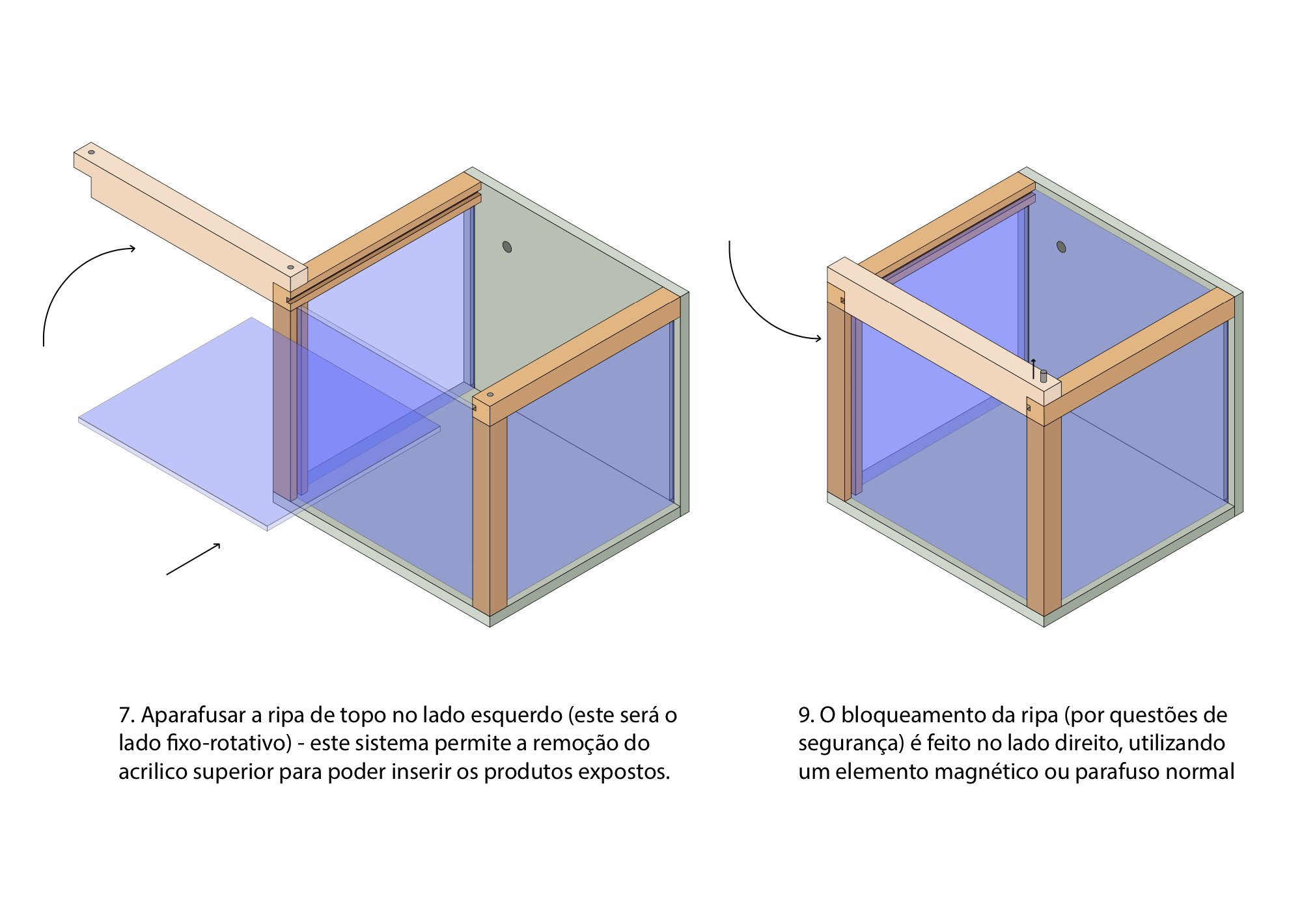 7. Aparafusar a ripa de topo no lado esquerdo (este será o lado fixo-rotativo) - este sistema permite a remoção do acrilico superior para poder inserir os produtos expostos.

9. O bloqueamento da ripa (por questões de segurança) é feito no lado direito, utilizando um elemento magnético ou parafuso normal