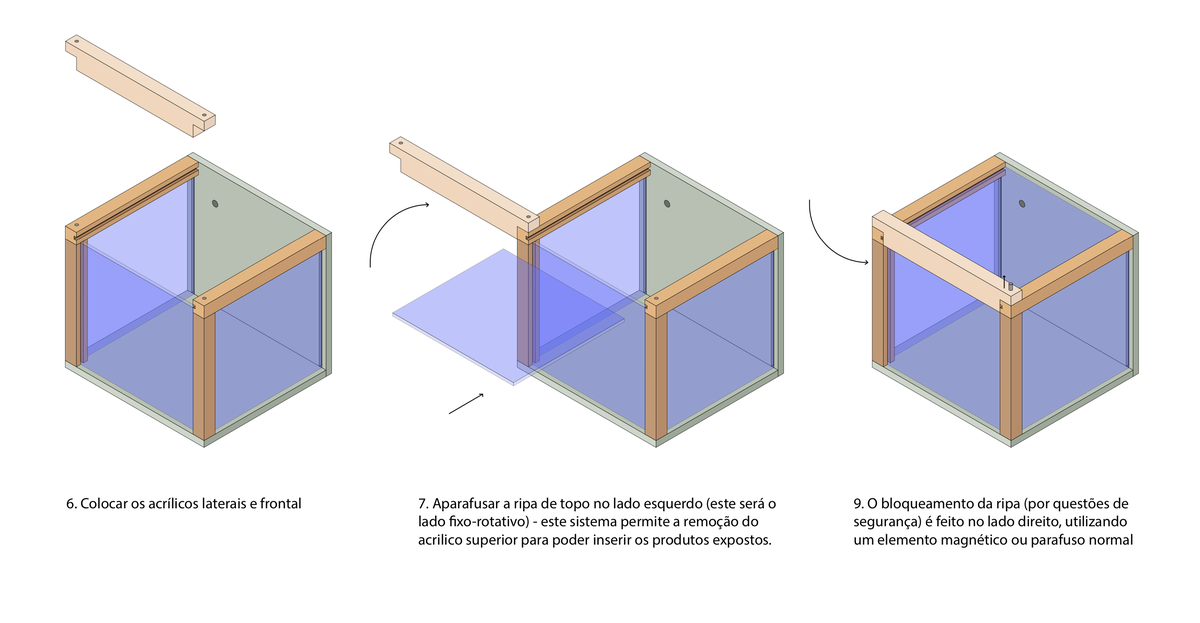 6. Colocar os acrílicos laterais e frontal

7. Aparafusar a ripa de topo no lado esquerdo (este será o lado fixo-rotativo) - este sistema permite a remoção do acrilico superior para poder inserir os produtos expostos.

9. O bloqueamento da ripa (por questões de segurança) é feito no lado direito, utilizando um elemento magnético ou parafuso normal