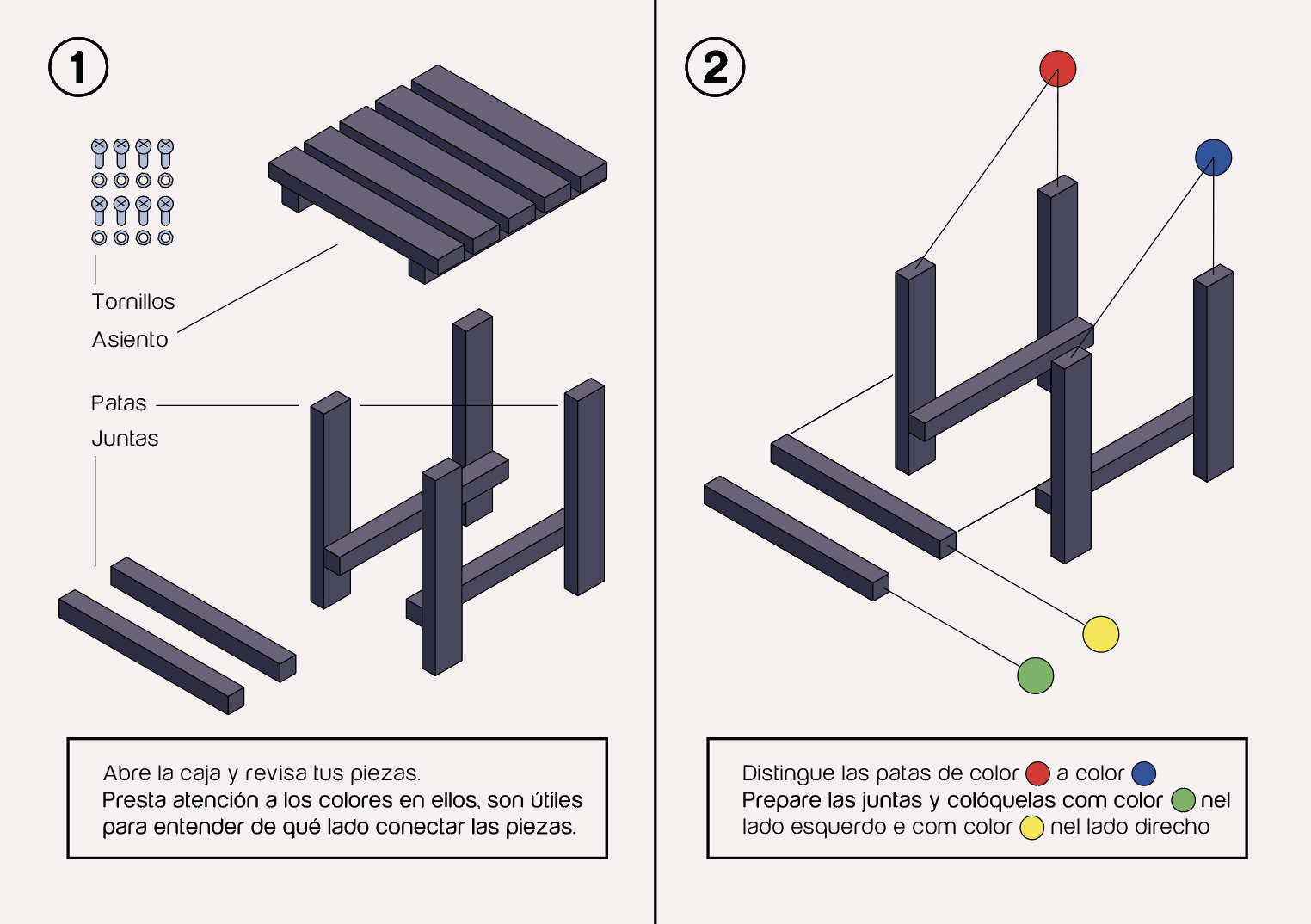 1

Tornillos

Asiento

Patas

Juntas

Abre la caja y revisa tus piezas.
Presta atención a los colores en ellos, son útiles para entender de qué lado conectar las piezas.

2

Distingue las patas de color a color
Prepare las juntas y colóquelas com color nel lado esquerdo e com color nel lado direcho